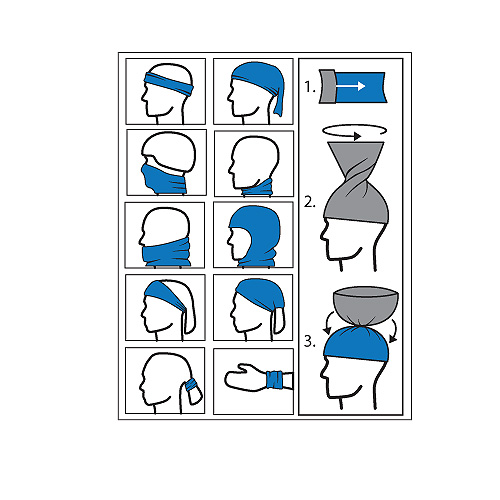 1.

2.

3.